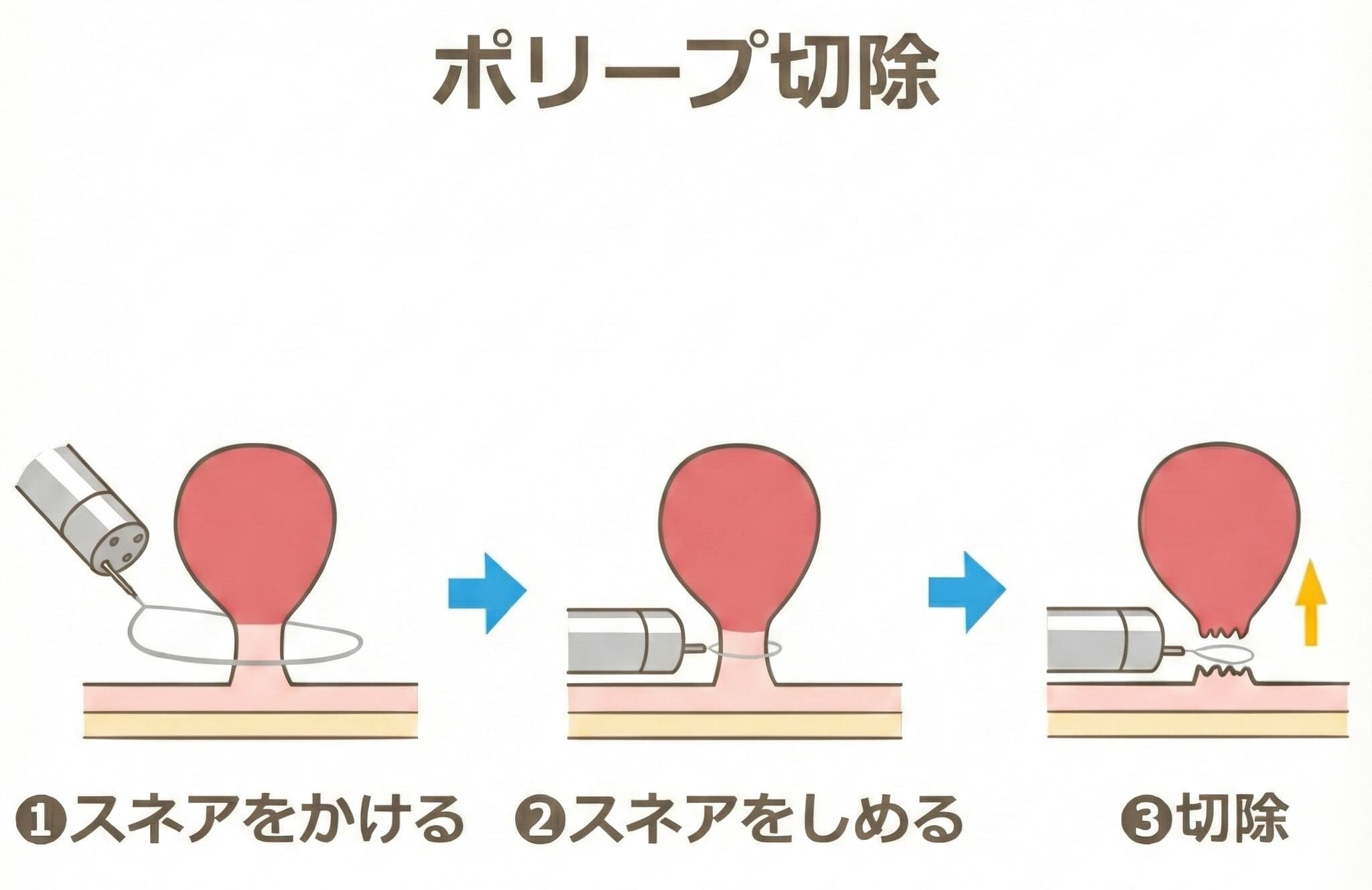 ポリープ切除

❶スネアをかける ❷スネアをしめる ❸切除